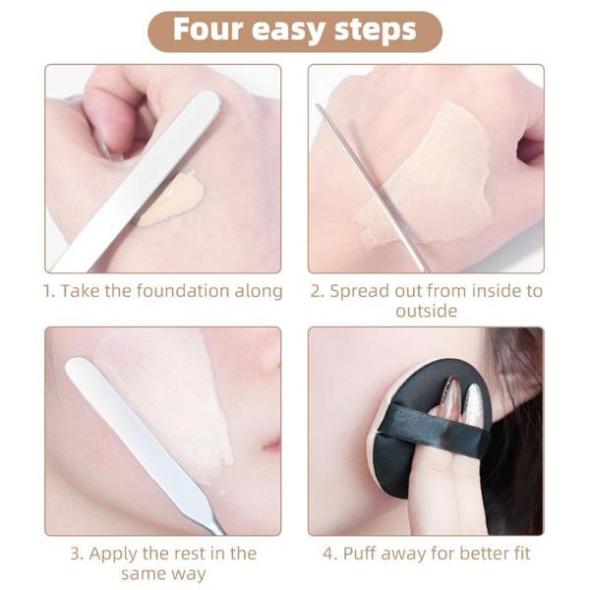 Four easy steps

1. Take the foundation along

2. Spread out from inside to outside

3. Apply the rest in the same way

4. Puff away for better fit